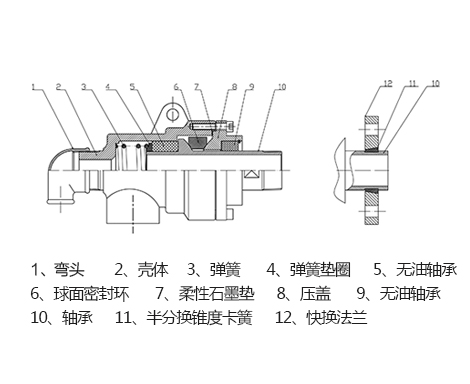 1 2 3 4 5 6 7 8 9 10

12 11 10

1、弯头　2、壳体　3、弹簧　4、弹簧垫圈　5、无油轴承
6、球面密封环　7、柔性石墨垫　8、压盖　9、无油轴承
10、轴承　11、半分换锥度卡簧　12、快换法兰